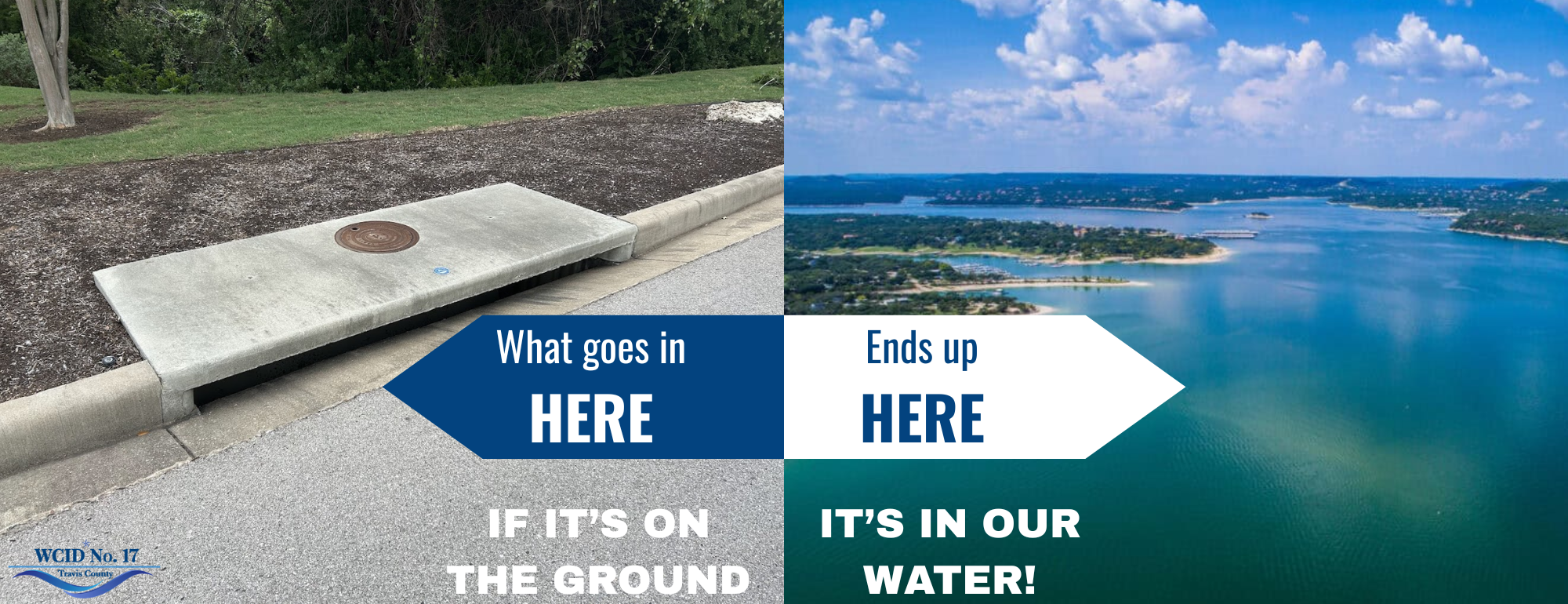 What goes in
HERE

Ends up
HERE

IF IT'S ON THE GROUND

IT'S IN OUR WATER!

WCID No. 17
Travis County